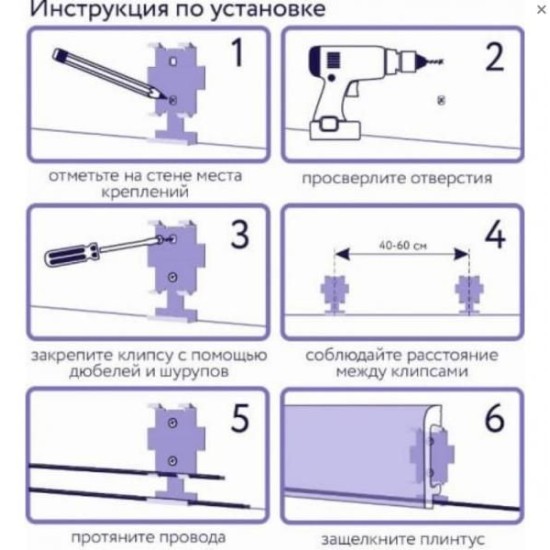 Инструкция по установке

×

1

отметьте на стене места креплений

2

просверлите отверстия

3

закрепите клипсу с помощью дюбелей и шурупов

4

40-60 см

соблюдайте расстояние между клипсами

5

протяните провода

6

защелкните плинтус